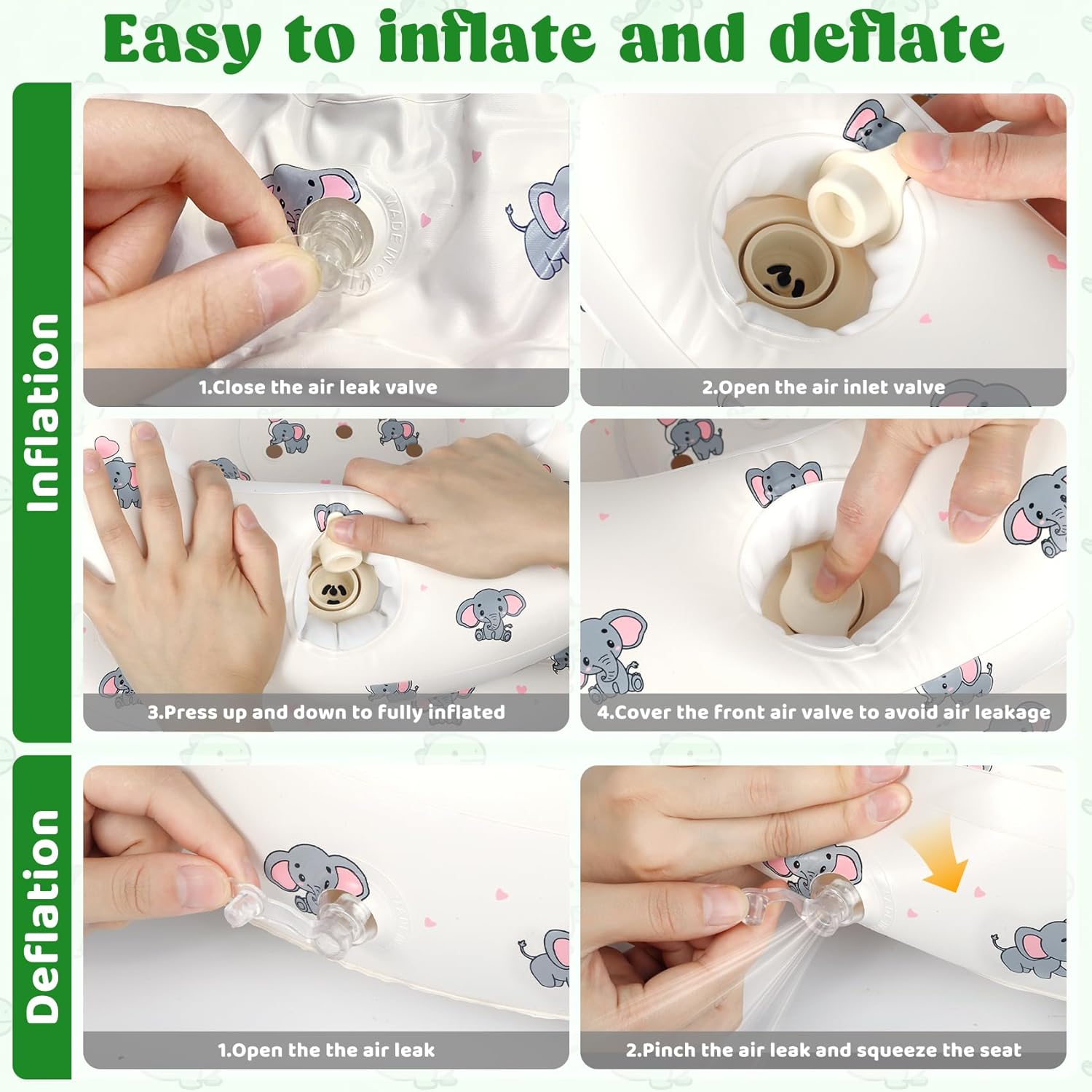 Easy to inflate and deflate

Inflation

1.Close the air leak valve

2.Open the air inlet valve

3.Press up and down to fully inflated

4.Cover the front air valve to avoid air leakage

Deflation

1.Open the the air leak

2.Pinch the air leak and squeeze the seat